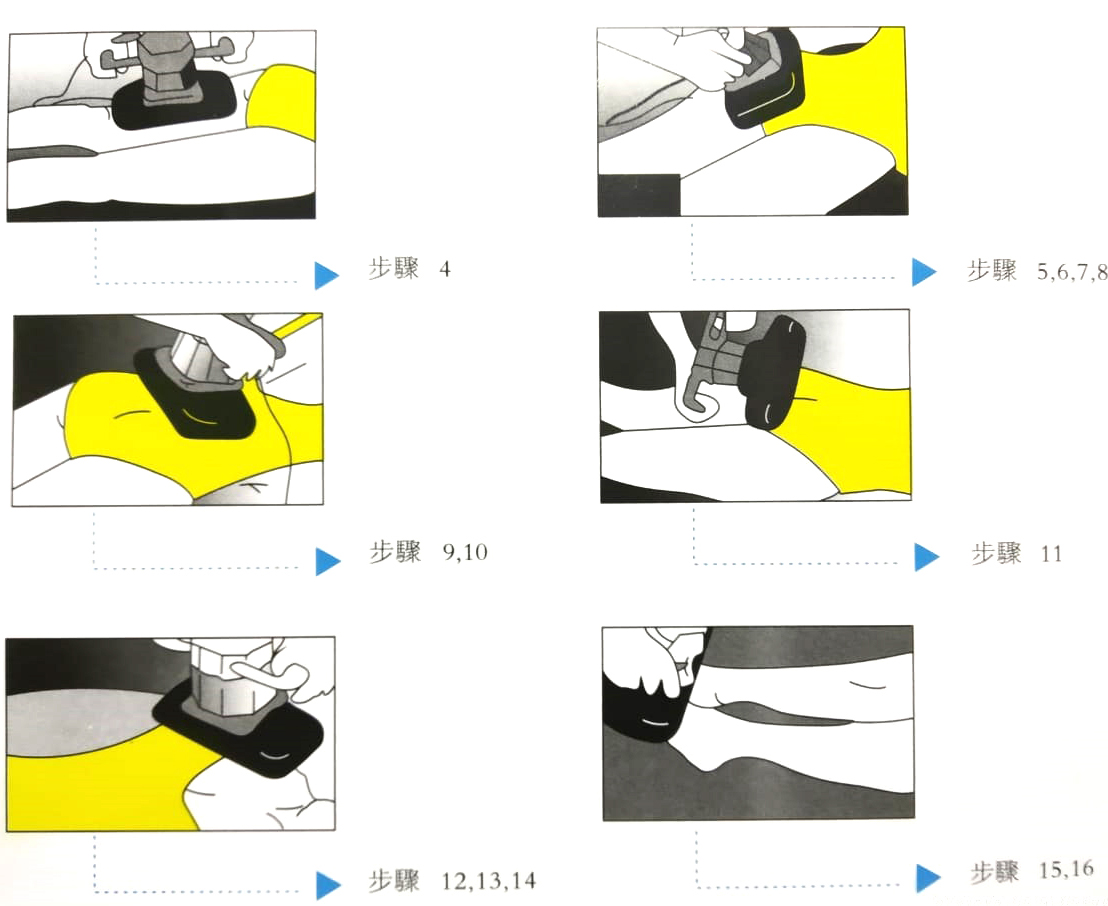 步驟 4

步驟 5,6,7,8

步驟 9,10

步驟 11

步驟 12,13,14

步驟 15,16